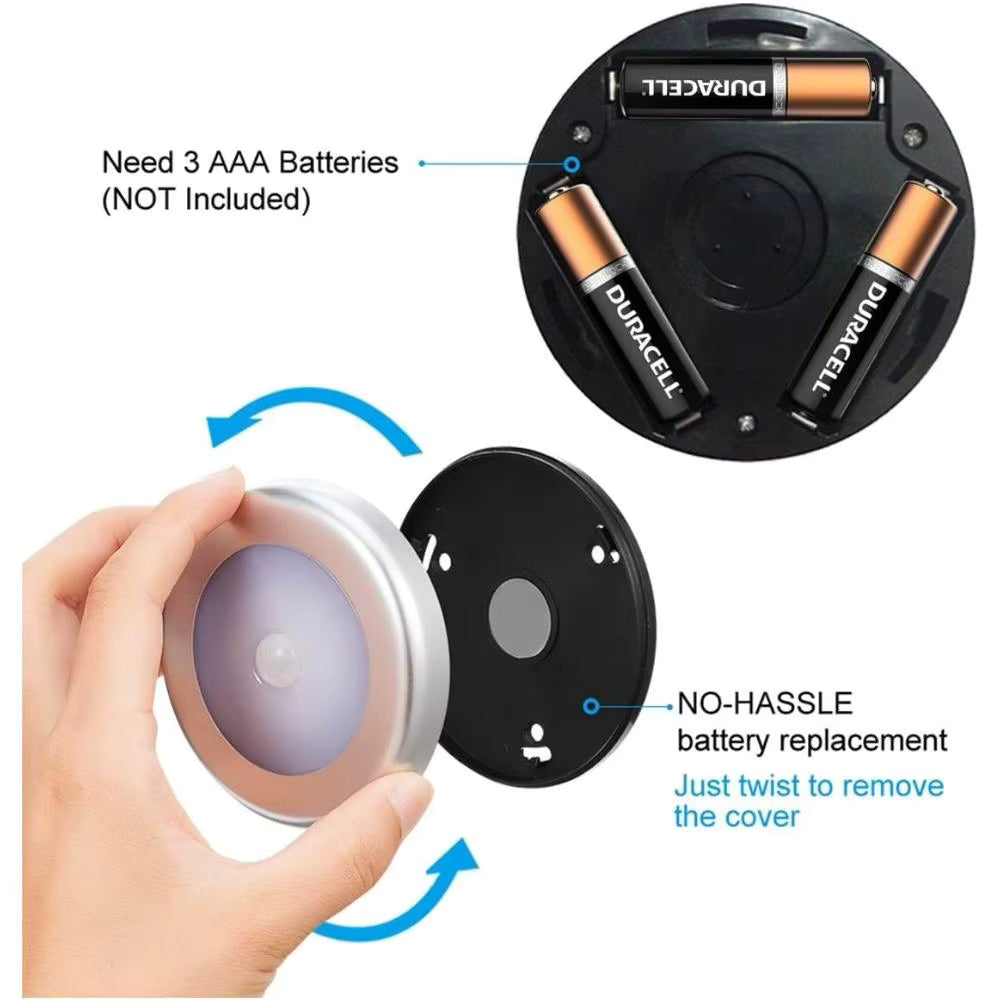 Need 3 AAA Batteries
(NOT Included)

DURACELL

DURACELL

DURACELL

NO-HASSLE
battery replacement

Just twist to remove
the cover